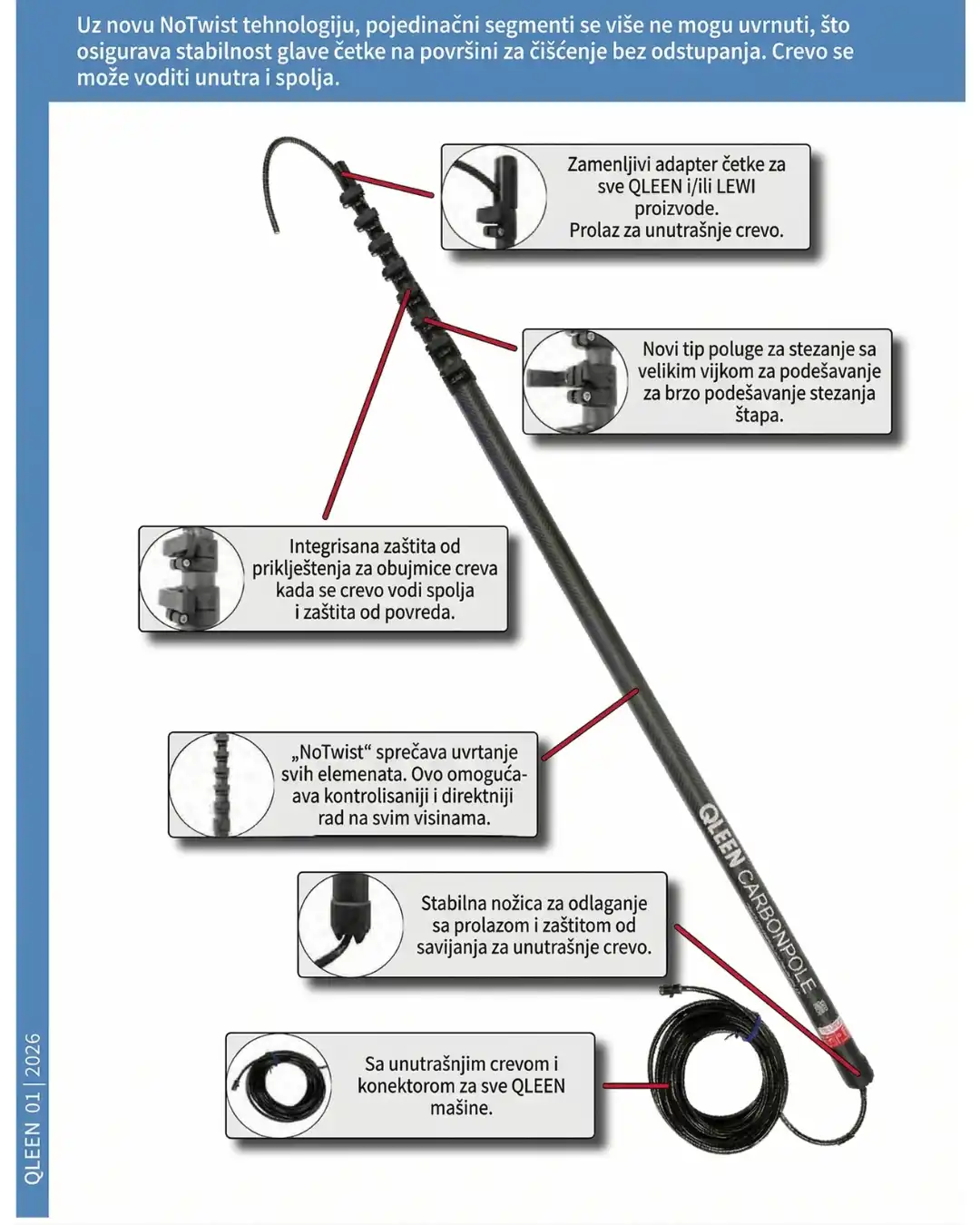 Uz novu NoTwist tehnologiju, pojedinačni segmenti se više ne mogu uvrnuti, što osigurava stabilnost glave četke na površini za čišćenje bez odstupanja. Crevo se može voditi unutra i spolja.

Zamenljivi adapter četke za sve QLEEN i/ili LEWI proizvode. Prolaz za unutrašnje crevo.

Novi tip poluge za stezanje sa velikim vijkom za podešavanje za brzo podešavanje stezanja štapa.

Integrisana zaštita od priklještenja za obujmice creva kada se crevo vodi spolja i zaštita od povreda.

„NoTwist“ sprečava uvrtanje svih elemenata. Ovo omogućava kontrolisaniji i direktniji rad na svim visinama.

Stabilna nožica za odlaganje sa prolazom i zaštitom od savijanja za unutrašnje crevo.

Sa unutrašnjim crevom i konektorom za sve QLEEN mašine.

QLEEN CARBONPOLE

QLEEN 01 | 2026