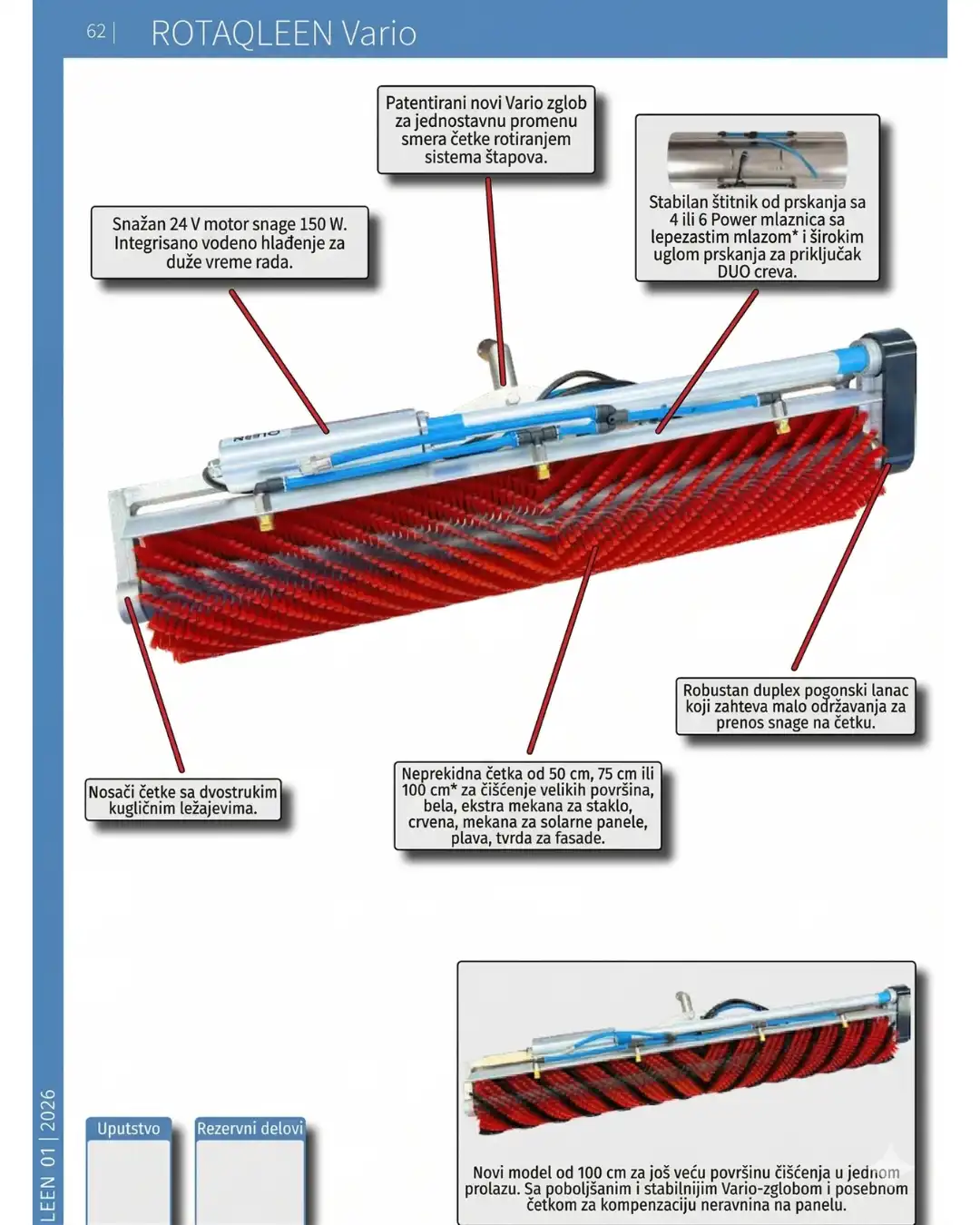 62 | ROTAQLEEN Vario

Patentirani novi Vario zglob za jednostavnu promenu smera četke rotiranjem sistema štapova.

Snažan 24 V motor snage 150 W. Integrisano vodeno hlađenje za duže vreme rada.

Stabilan štitnik od prskanja sa 4 ili 6 Power mlaznica sa lepezastim mlazom* i širokim uglom prskanja za priključak DUO creva.

Robustan duplex pogonski lanac koji zahteva malo održavanja za prenos snage na četku.

Nosači četke sa dvostrukim kugličnim ležajevima.

Neprekidna četka od 50 cm, 75 cm ili 100 cm* za čišćenje velikih površina, bela, ekstra mekana za staklo, crvena, mekana za solarne panele, plava, tvrda za fasade.

Novi model od 100 cm za još veću površinu čišćenja u jednom prolazu. Sa poboljšanim i stabilnijim Vario-zglobom i posebnom četkom za kompenzaciju neravnina na panelu.

Uputstvo

Rezervni delovi

LEEN 01 | 2026